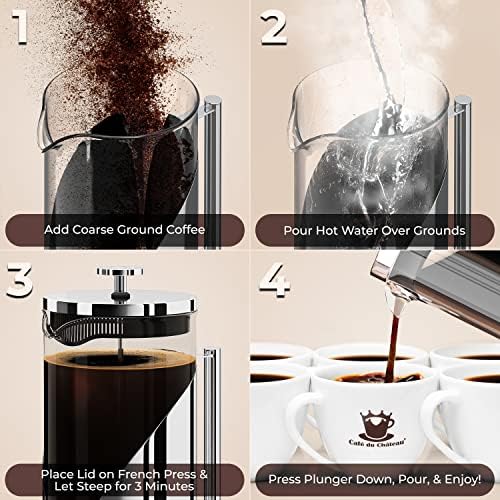 1

Add Coarse Ground Coffee

2

Pour Hot Water Over Grounds

3

Place Lid on French Press & Let Steep for 3 Minutes

4

Café du Château

Press Plunger Down, Pour, & Enjoy!