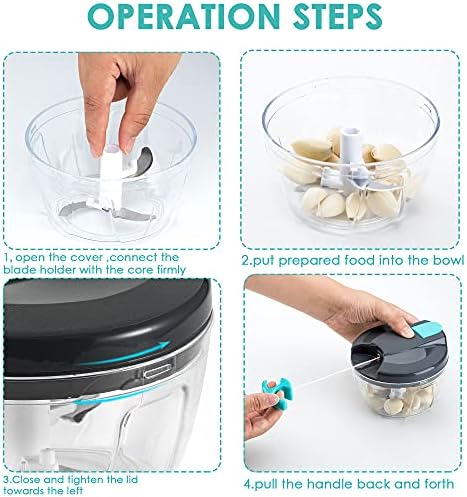 OPERATION STEPS

1, open the cover ,connect the blade holder with the core firmly

2.put prepared food into the bowl

3.Close and tighten the lid towards the left

4.pull the handle back and forth