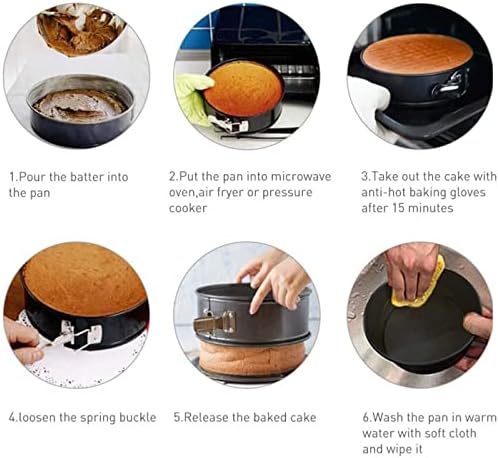 1.Pour the batter into the pan

2.Put the pan into microwave oven,air fryer or pressure cooker

3.Take out the cake with anti-hot baking gloves after 15 minutes

4.loosen the spring buckle

5.Release the baked cake

6.Wash the pan in warm water with soft cloth and wipe it