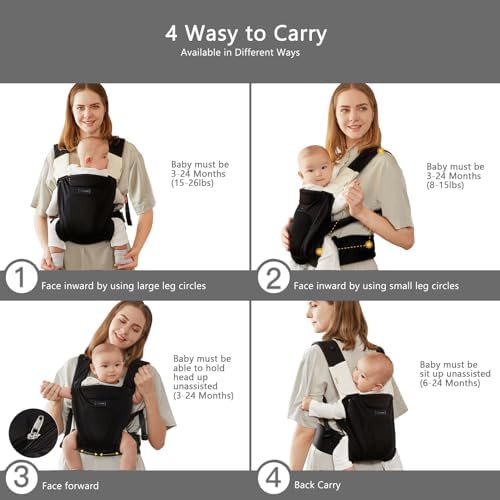 4 Wasy to Carry
Available in Different Ways

Baby must be 3-24 Months (15-26lbs)

1 Face inward by using large leg circles

Baby must be 3-24 Months (8-15lbs)

2 Face inward by using small leg circles

Baby must be able to hold head up unassisted (3-24 Months)

3 Face forward

Baby must be sit up unassisted (6-24 Months)

4 Back Carry