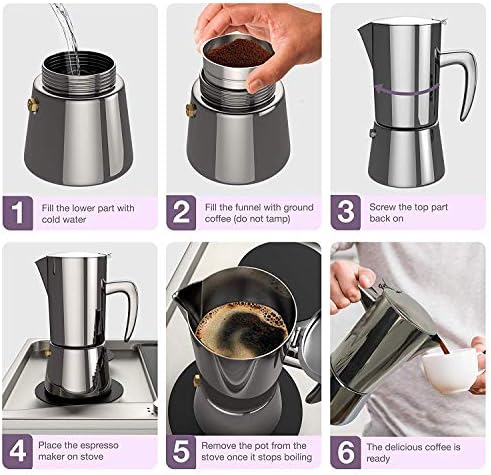 1 Fill the lower part with cold water

2 Fill the funnel with ground coffee (do not tamp)

3 Screw the top part back on

4 Place the espresso maker on stove

5 Remove the pot from the stove once it stops boiling

6 The delicious coffee is ready