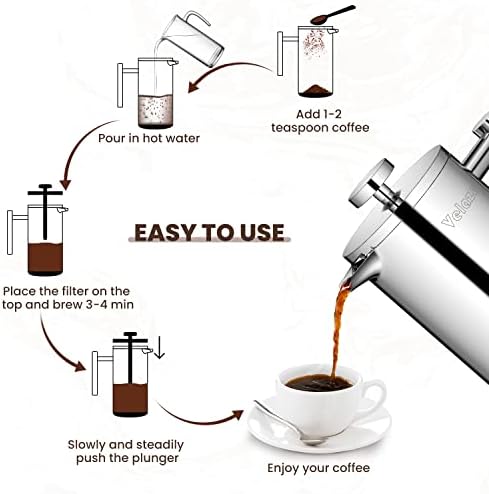 Add 1-2 teaspoon coffee

Pour in hot water

EASY TO USE

Veloz

Place the filter on the top and brew 3-4 min

Slowly and steadily push the plunger

Enjoy your coffee