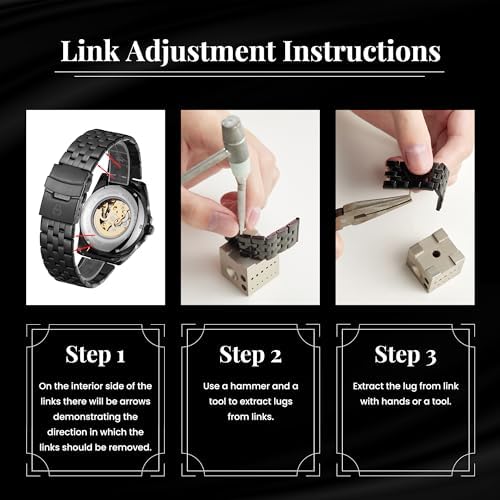 Link Adjustment Instructions

Step 1

On the interior side of the links there will be arrows demonstrating the direction in which the links should be removed.

Step 2

Use a hammer and a tool to extract lugs from links.

Step 3

Extract the lug from link with hands or a tool.