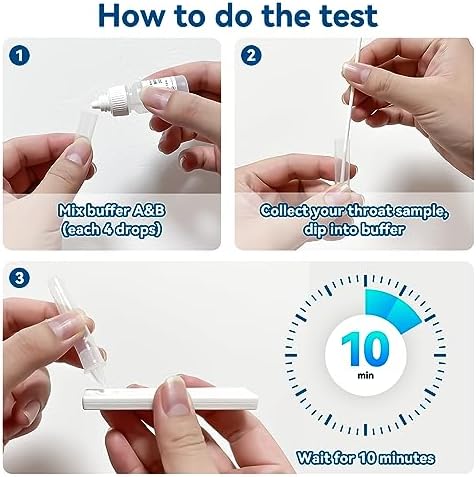 How to do the test

1

Mix buffer A&B (each 4 drops)

2

Collect your throat sample, dip into buffer

3

10 min

Wait for 10 minutes