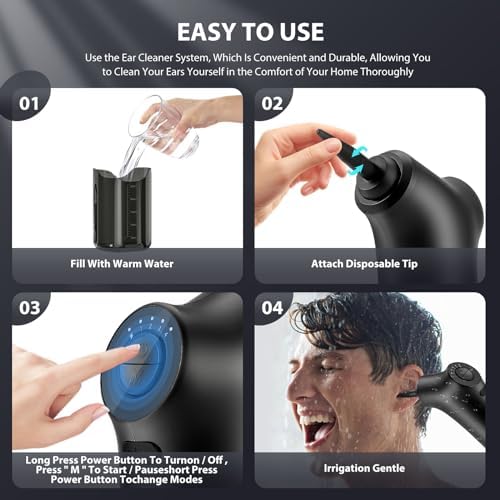 EASY TO USE

Use the Ear Cleaner System, Which Is Convenient and Durable, Allowing You to Clean Your Ears Yourself in the Comfort of Your Home Thoroughly

01

Fill With Warm Water

02

Attach Disposable Tip

03

Long Press Power Button To Turnon / Off , Press " M " To Start / Pauseshort Press Power Button Tochange Modes

04

Irrigation Gentle